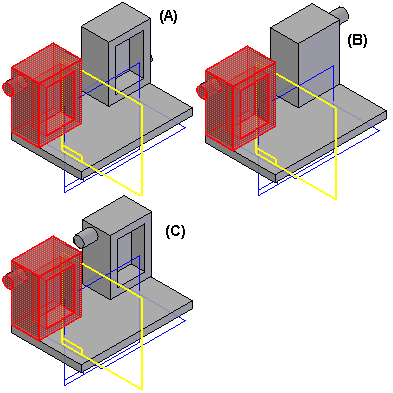 (A)

(B)

(C)