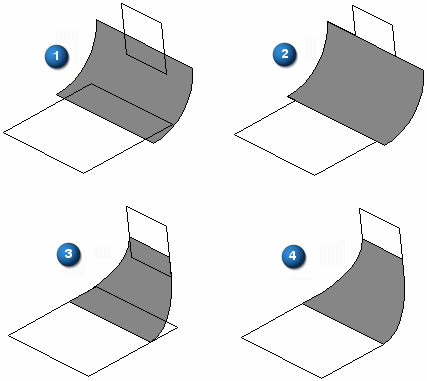 1

2

3

4