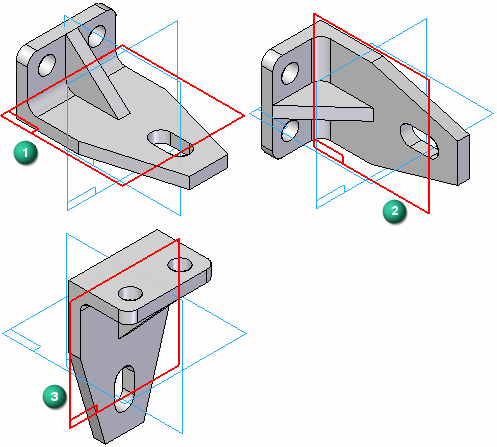 1

2

3