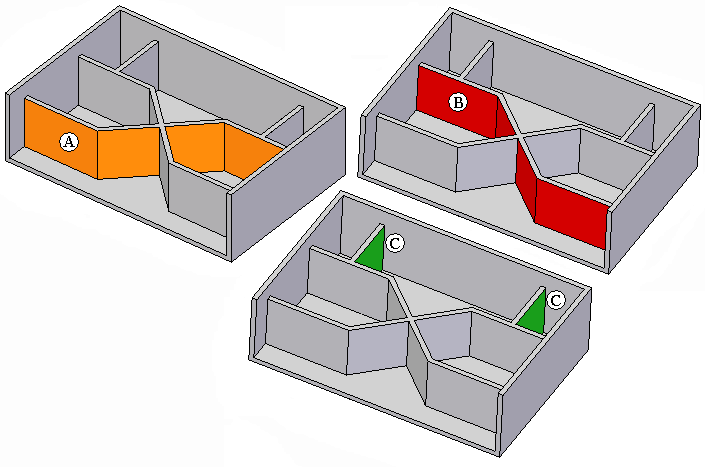 A

B

C

C